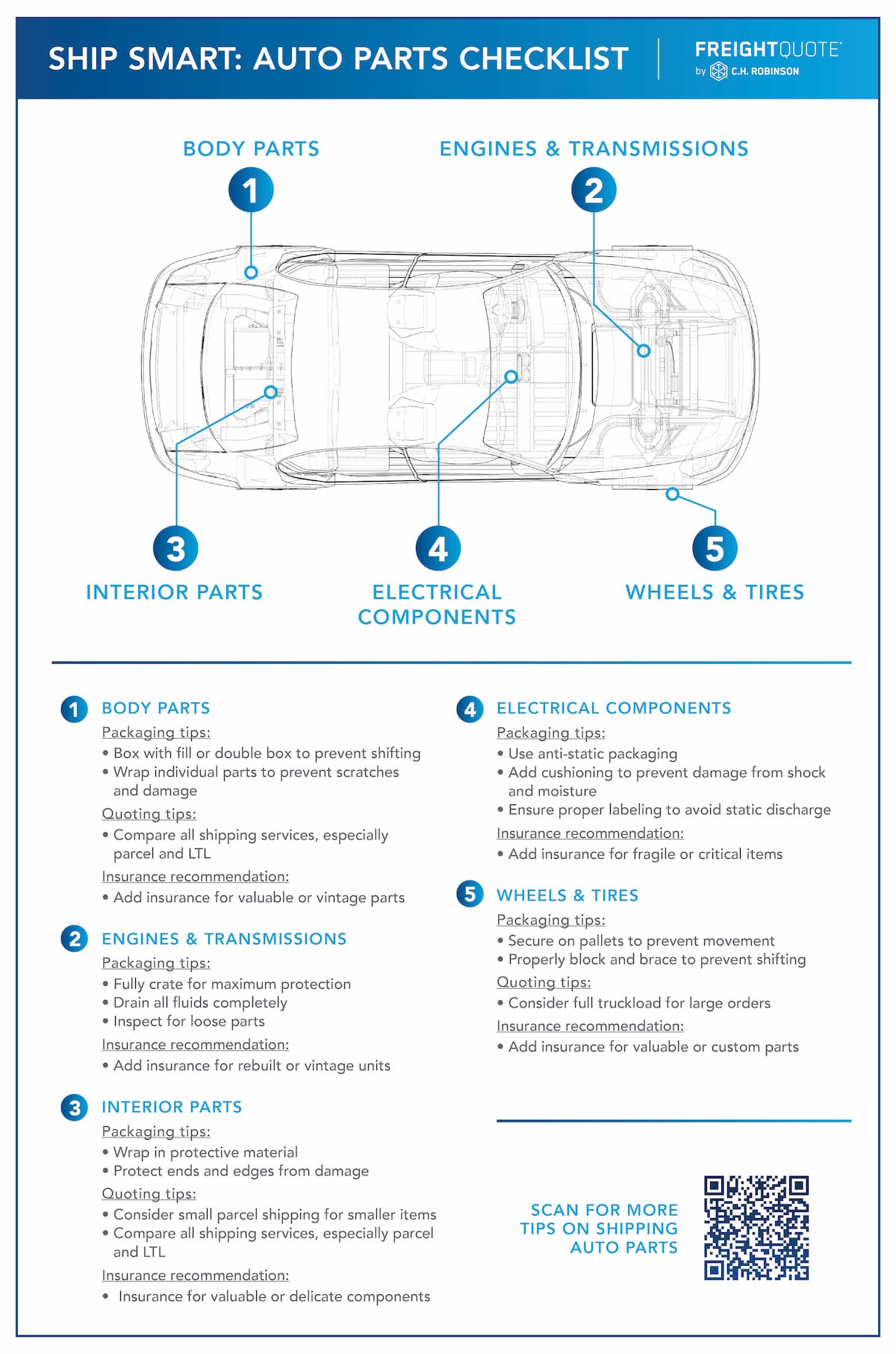 SHIP SMART: AUTO PARTS CHECKLIST

FREIGHTQUOTE
by C.H. ROBINSON

BODY PARTS
1

ENGINES & TRANSMISSIONS
2

3
INTERIOR PARTS

4
ELECTRICAL COMPONENTS

5
WHEELS & TIRES

1 BODY PARTS
Packaging tips:
• Box with fill or double box to prevent shifting
• Wrap individual parts to prevent scratches and damage
Quoting tips:
• Compare all shipping services, especially parcel and LTL
Insurance recommendation:
• Add insurance for valuable or vintage parts

2 ENGINES & TRANSMISSIONS
Packaging tips:
• Fully crate for maximum protection
• Drain all fluids completely
• Inspect for loose parts
Insurance recommendation:
• Add insurance for rebuilt or vintage units

3 INTERIOR PARTS
Packaging tips:
• Wrap in protective material
• Protect ends and edges from damage
Quoting tips:
• Consider small parcel shipping for smaller items
• Compare all shipping services, especially parcel and LTL
Insurance recommendation:
• Insurance for valuable or delicate components

4 ELECTRICAL COMPONENTS
Packaging tips:
• Use anti-static packaging
• Add cushioning to prevent damage from shock and moisture
• Ensure proper labeling to avoid static discharge
Insurance recommendation:
• Add insurance for fragile or critical items

5 WHEELS & TIRES
Packaging tips:
• Secure on pallets to prevent movement
• Properly block and brace to prevent shifting
Quoting tips:
• Consider full truckload for large orders
Insurance recommendation:
• Add insurance for valuable or custom parts

SCAN FOR MORE TIPS ON SHIPPING AUTO PARTS